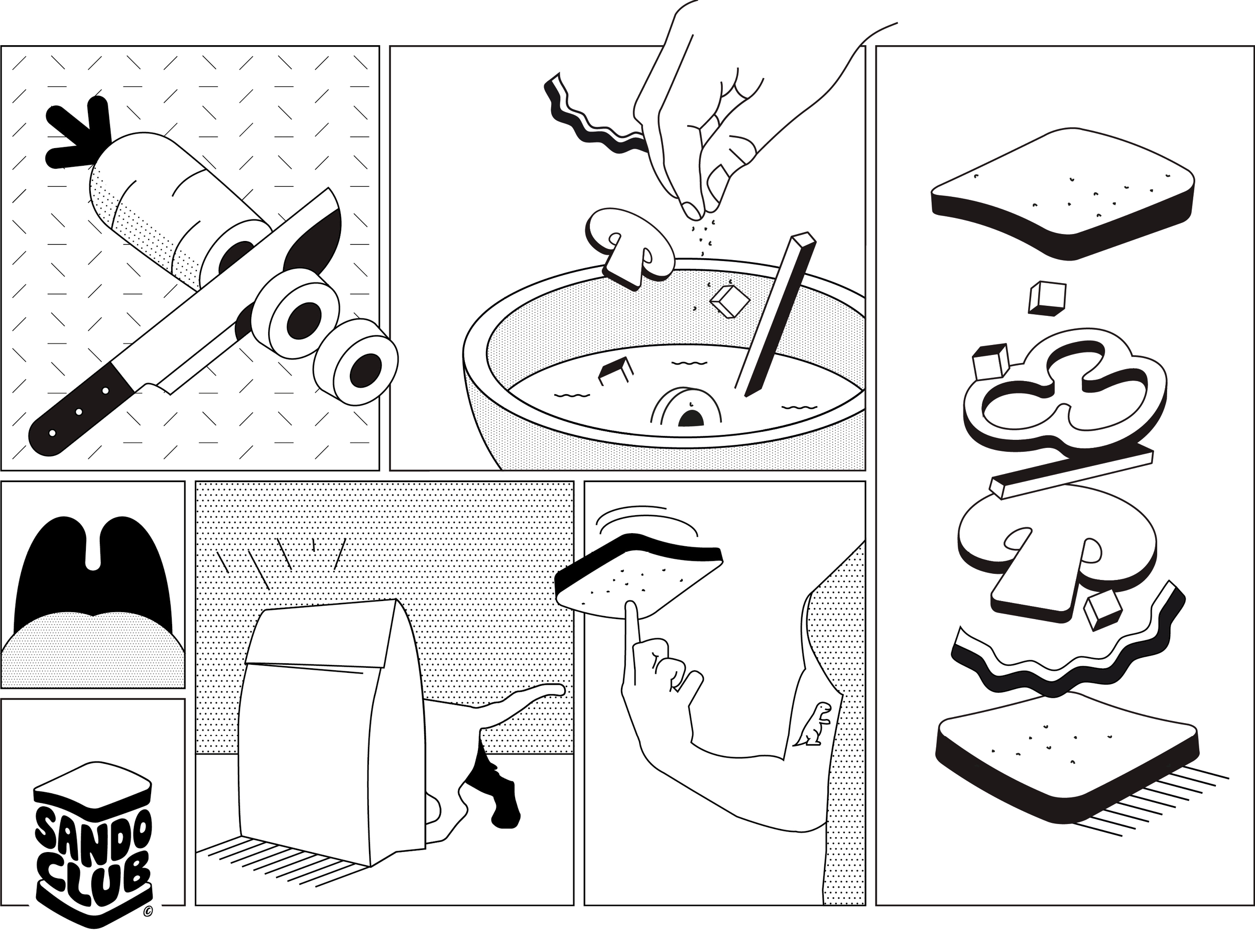 SANDO CLUB ©